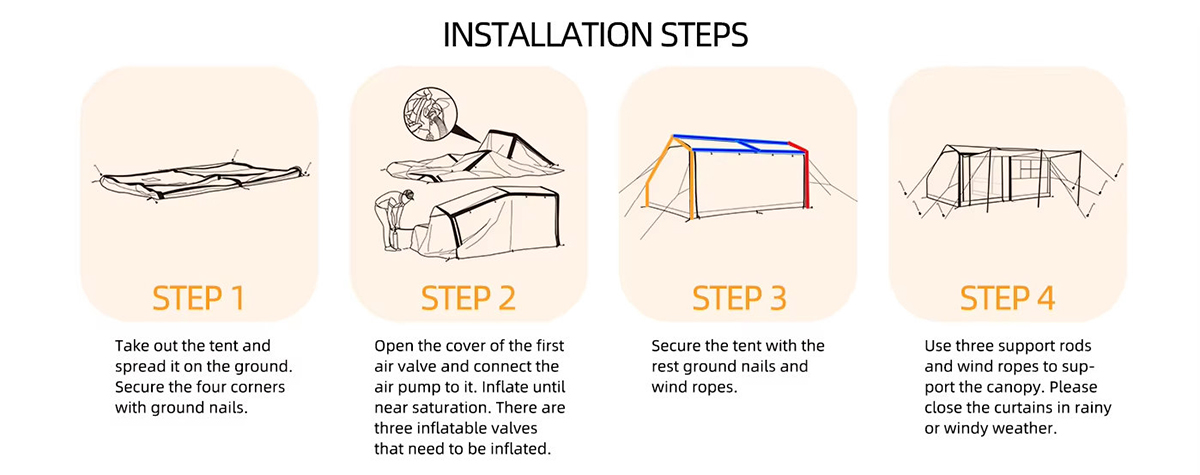 INSTALLATION STEPS

STEP 1

Take out the tent and spread it on the ground. Secure the four corners with ground nails.

STEP 2

Open the cover of the first air valve and connect the air pump to it. Inflate until near saturation. There are three inflatable valves that need to be inflated.

STEP 3

Secure the tent with the rest ground nails and wind ropes.

STEP 4

Use three support rods and wind ropes to support the canopy. Please close the curtains in rainy or windy weather.